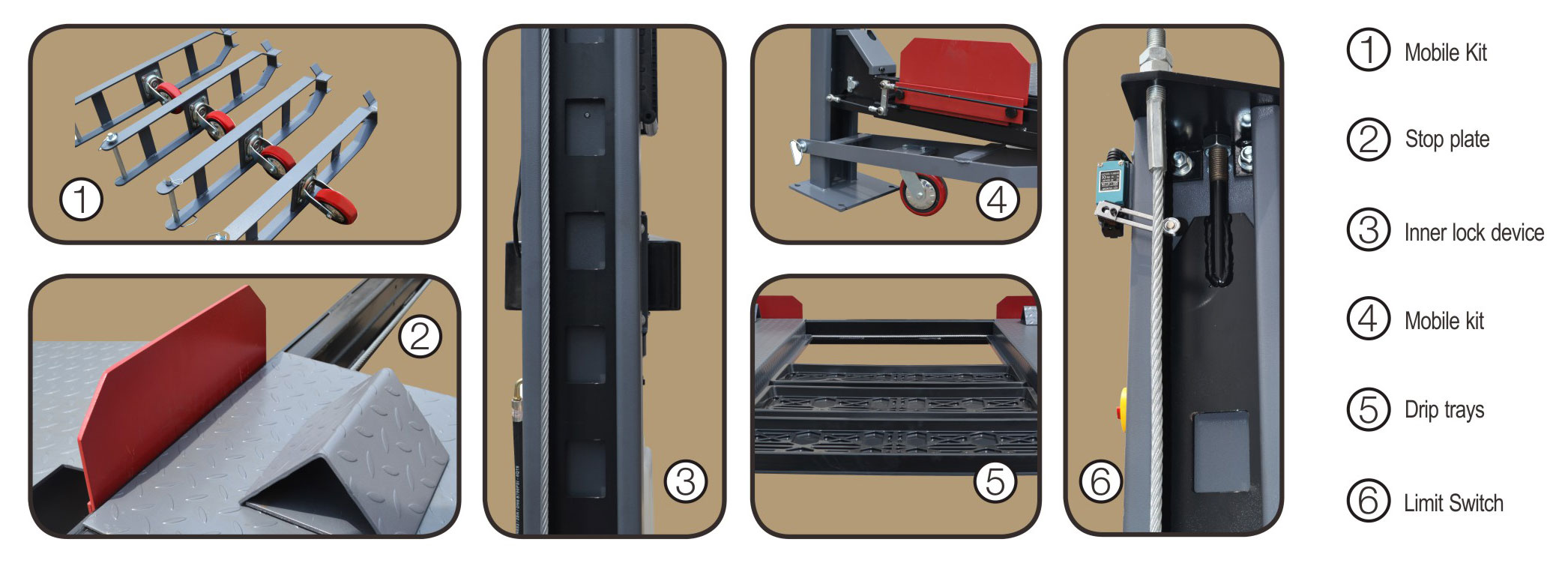 1
2
3
4
5
6

1 Mobile Kit

2 Stop plate

3 Inner lock device

4 Mobile kit

5 Drip trays

6 Limit Switch